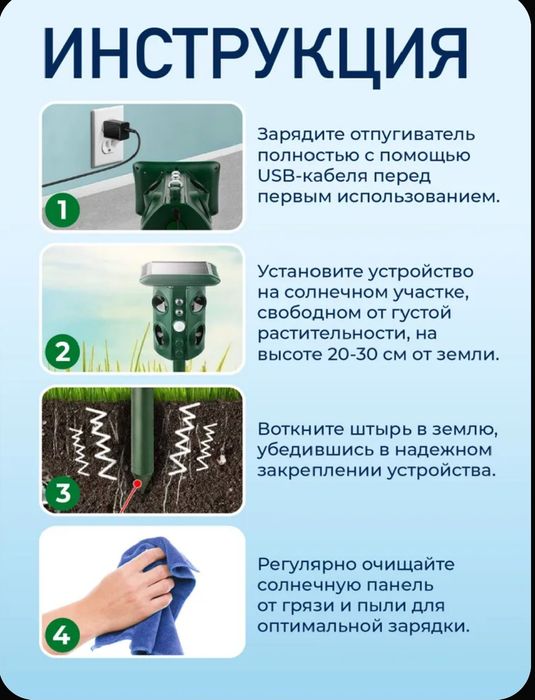 ИНСТРУКЦИЯ

1

Зарядите отпугиватель полностью с помощью USB-кабеля перед первым использованием.

2

Установите устройство на солнечном участке, свободном от густой растительности, на высоте 20-30 см от земли.

3

Воткните штырь в землю, убедившись в надежном закреплении устройства.

4

Регулярно очищайте солнечную панель от грязи и пыли для оптимальной зарядки.