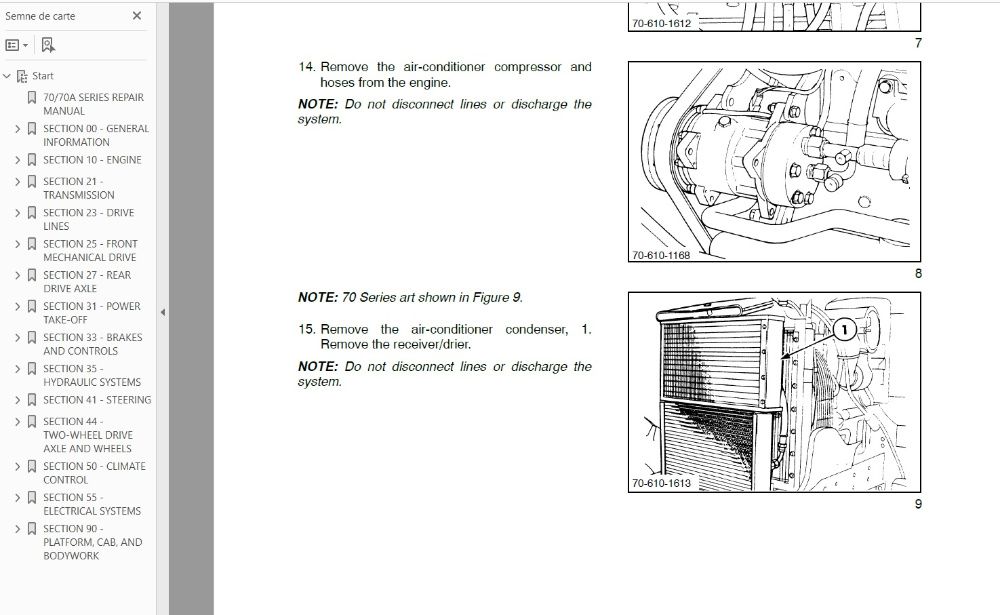 Semne de carte

Start
70/70A SERIES REPAIR MANUAL
SECTION 00 - GENERAL INFORMATION
SECTION 10 - ENGINE
SECTION 21 - TRANSMISSION
SECTION 23 - DRIVE LINES
SECTION 25 - FRONT MECHANICAL DRIVE
SECTION 27 - REAR DRIVE AXLE
SECTION 31 - POWER TAKE-OFF
SECTION 33 - BRAKES AND CONTROLS
SECTION 35 - HYDRAULIC SYSTEMS
SECTION 41 - STEERING
SECTION 44 - TWO-WHEEL DRIVE AXLE AND WHEELS
SECTION 50 - CLIMATE CONTROL
SECTION 55 - ELECTRICAL SYSTEMS
SECTION 90 - PLATFORM, CAB, AND BODYWORK

70-610-1612
7

14. Remove the air-conditioner compressor and hoses from the engine.

NOTE: Do not disconnect lines or discharge the system.

70-610-1168
8

NOTE: 70 Series art shown in Figure 9.

15. Remove the air-conditioner condenser, 1. Remove the receiver/drier.

NOTE: Do not disconnect lines or discharge the system.

1
70-610-1613
9