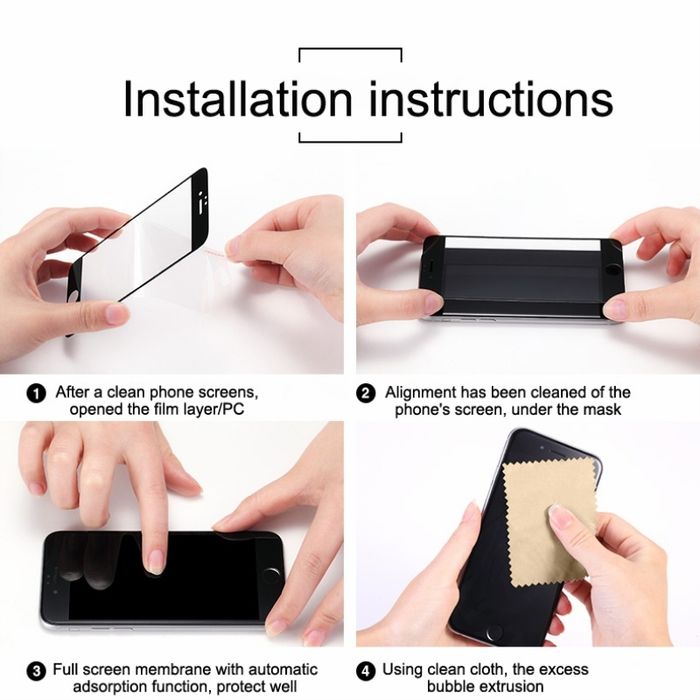 Installation instructions

1 After a clean phone screens, opened the film layer/PC

2 Alignment has been cleaned of the phone's screen, under the mask

3 Full screen membrane with automatic adsorption function, protect well

4 Using clean cloth, the excess bubble extrusion