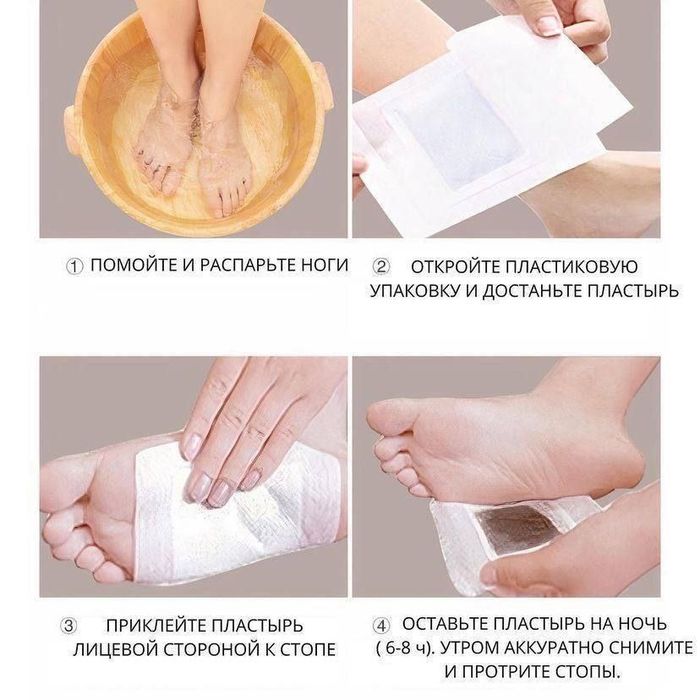 ① ПОМОЙТЕ И РАСПАРЬТЕ НОГИ

② ОТКРОЙТЕ ПЛАСТИКОВУЮ УПАКОВКУ И ДОСТАНЬТЕ ПЛАСТЫРЬ

③ ПРИКЛЕЙТЕ ПЛАСТЫРЬ ЛИЦЕВОЙ СТОРОНОЙ К СТОПЕ

④ ОСТАВЬТЕ ПЛАСТЫРЬ НА НОЧЬ ( 6-8 ч). УТРОМ АККУРАТНО СНИМИТЕ И ПРОТРИТЕ СТОПЫ.