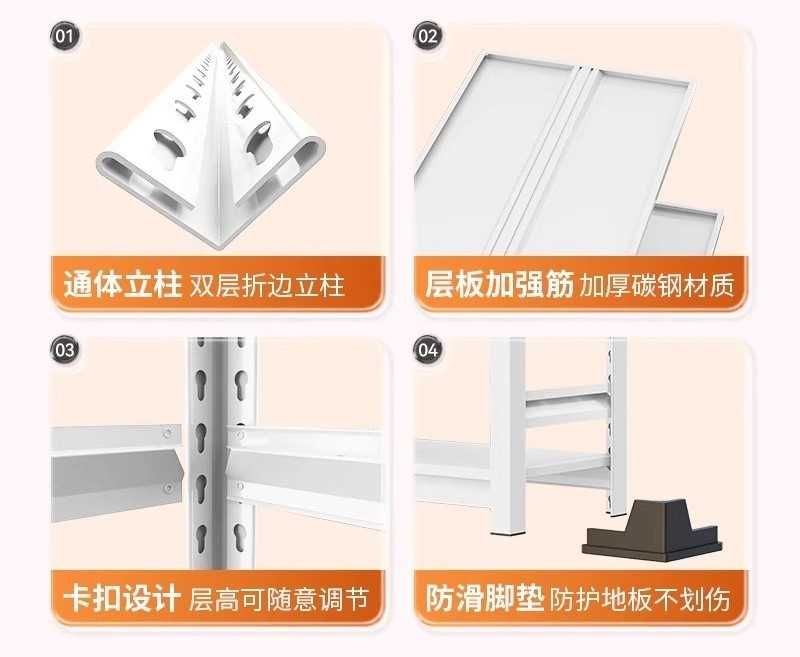 01
通体立柱 双层折边立柱

02
层板加强筋 加厚碳钢材质

03
卡扣设计 层高可随意调节

04
防滑脚垫 防护地板不划伤