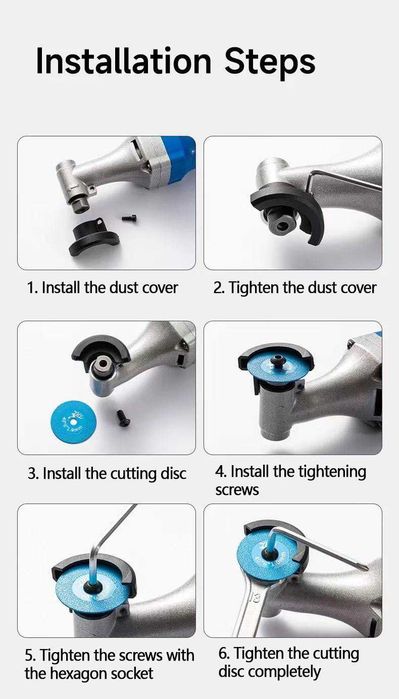 Installation Steps

1. Install the dust cover

2. Tighten the dust cover

3. Install the cutting disc

4. Install the tightening screws

5. Tighten the screws with the hexagon socket

6. Tighten the cutting disc completely