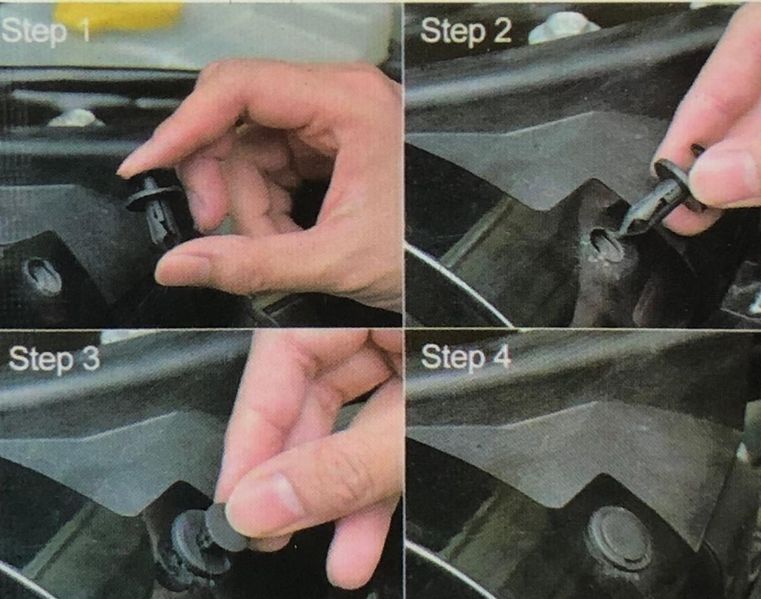 Step 1

Step 2

Step 3

Step 4