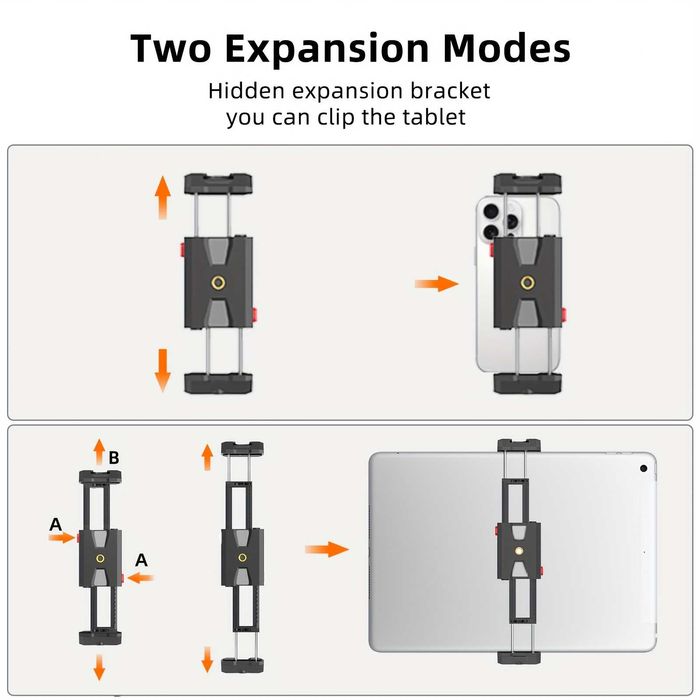 Two Expansion Modes

Hidden expansion bracket you can clip the tablet

B

A

A