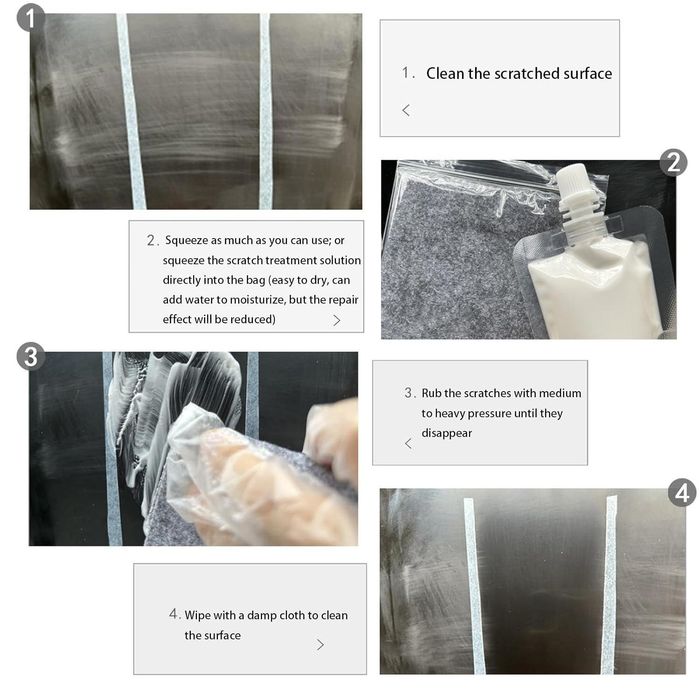 1

1. Clean the scratched surface

<

2

2. Squeeze as much as you can use; or squeeze the scratch treatment solution directly into the bag (easy to dry, can add water to moisturize, but the repair effect will be reduced)

>

3

3. Rub the scratches with medium to heavy pressure until they disappear

<

4

4. Wipe with a damp cloth to clean the surface

>