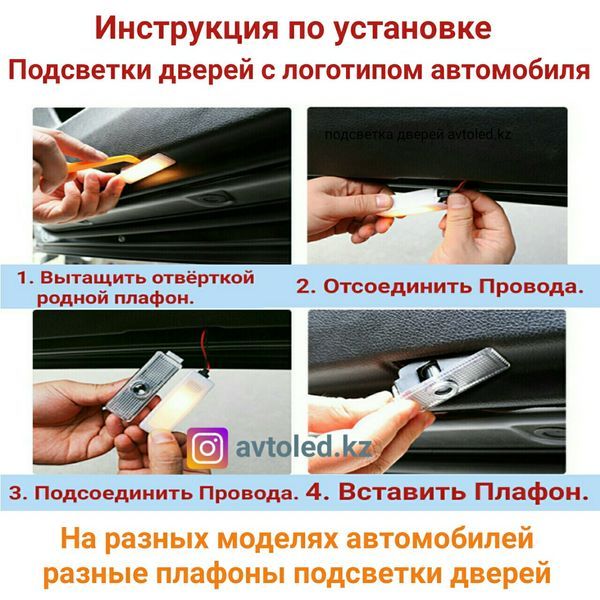 Инструкция по установке
Подсветки дверей с логотипом автомобиля

подсветка дверей avtoled.kz

1. Вытащить отвёрткой родной плафон.

2. Отсоединить Провода.

avtoled.kz

3. Подсоединить Провода.

4. Вставить Плафон.

На разных моделях автомобилей разные плафоны подсветки дверей