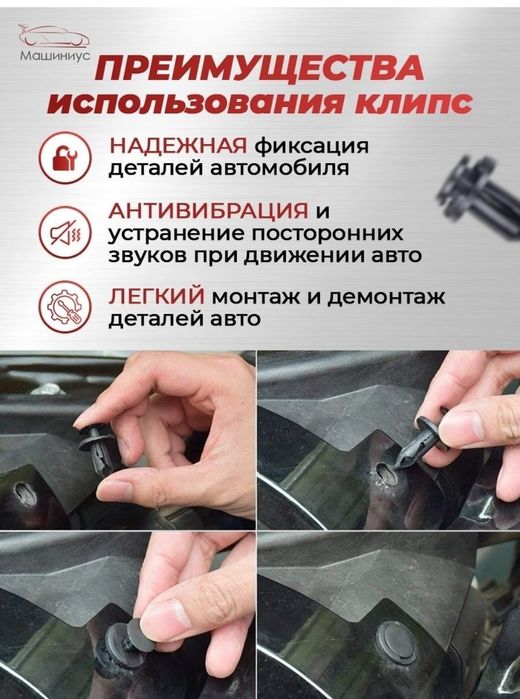 Машиниус

ПРЕИМУЩЕСТВА использования клипс

НАДЕЖНАЯ фиксация деталей автомобиля

АНТИВИБРАЦИЯ и устранение посторонних звуков при движении авто

ЛЕГКИЙ монтаж и демонтаж деталей авто