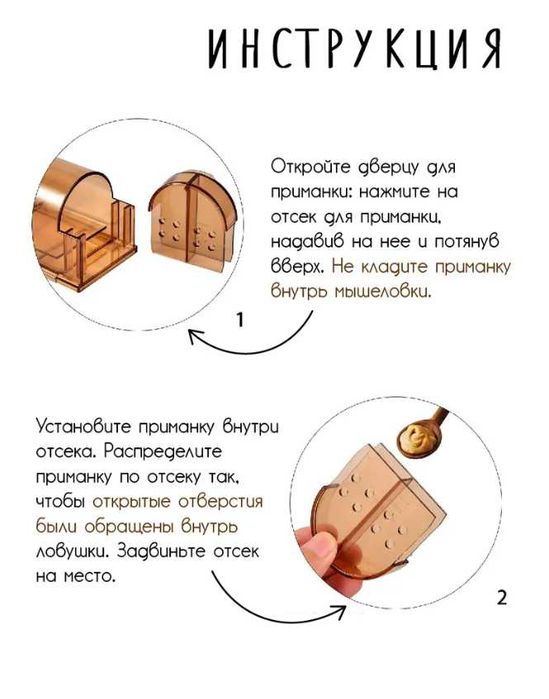 ИНСТРУКЦИЯ

Откройте дверцу для приманки: нажмите на отсек для приманки, надавив на нее и потянув вверх. Не кладите приманку внутрь мышеловки.

1

Установите приманку внутри отсека. Распределите приманку по отсеку так, чтобы открытые отверстия были обращены внутрь ловушки. Задвиньте отсек на место.

2