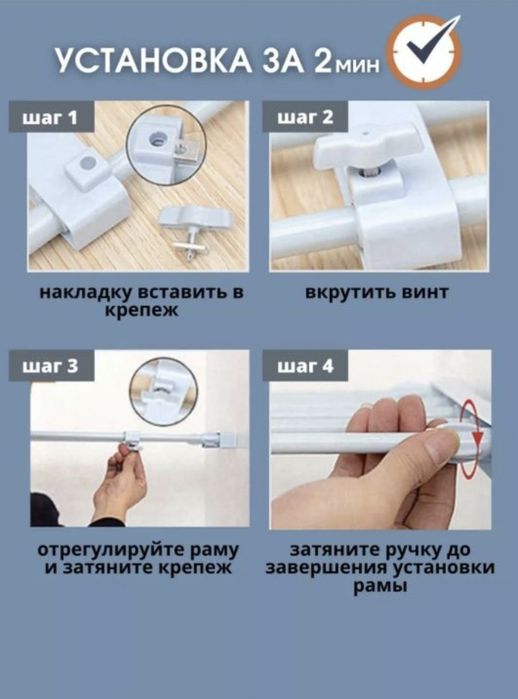 УСТАНОВКА ЗА 2мин

шаг 1

накладку вставить в крепеж

шаг 2

вкрутить винт

шаг 3

отрегулируйте раму и затяните крепеж

шаг 4

затяните ручку до завершения установки рамы