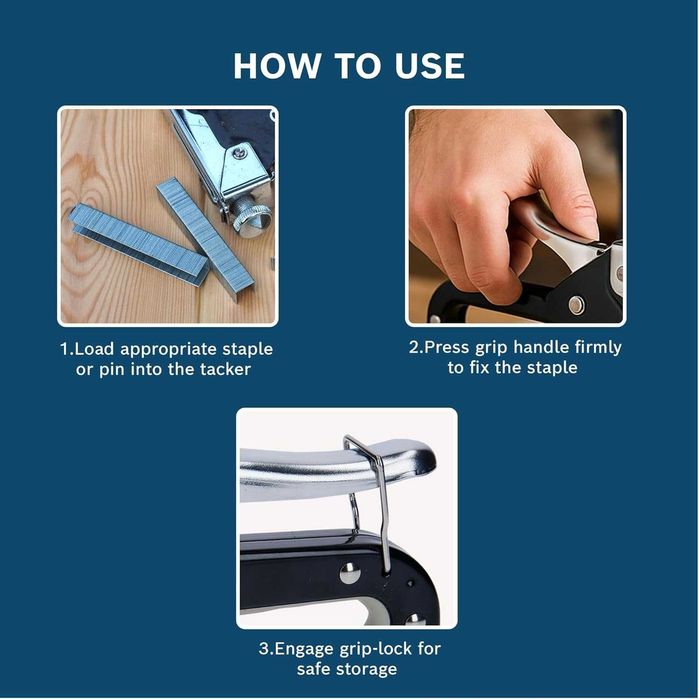 HOW TO USE

1.Load appropriate staple or pin into the tacker

2.Press grip handle firmly to fix the staple

3.Engage grip-lock for safe storage