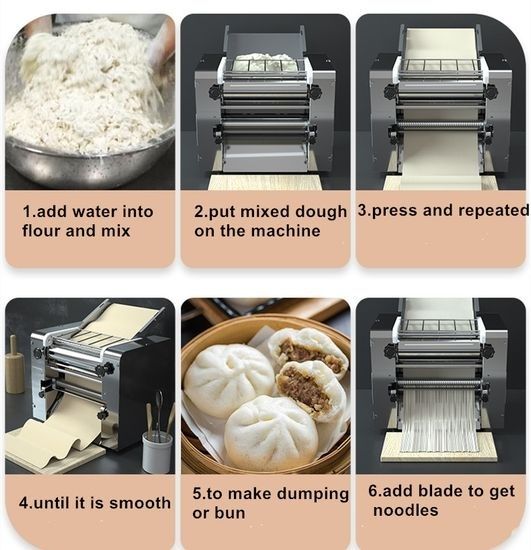 1.add water into flour and mix

2.put mixed dough on the machine

3.press and repeated

4.until it is smooth

5.to make dumping or bun

6.add blade to get noodles