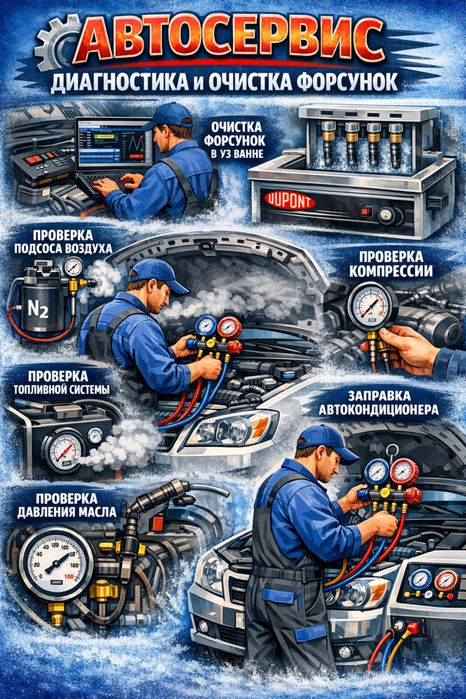 АВТОСЕРВИС
ДИАГНОСТИКА И ОЧИСТКА ФОРСУНОК

ОЧИСТКА ФОРСУНОК В УЗ ВАННЕ

UUPONT

ПРОВЕРКА ПОДСОСА ВОЗДУХА

$N_2$

ПРОВЕРКА КОМПРЕССИИ

ПРОВЕРКА ТОПЛИВНОЙ СИСТЕМЫ

ЗАПРАВКА АВТОКОНДИЦИОНЕРА

ПРОВЕРКА ДАВЛЕНИЯ МАСЛА

100