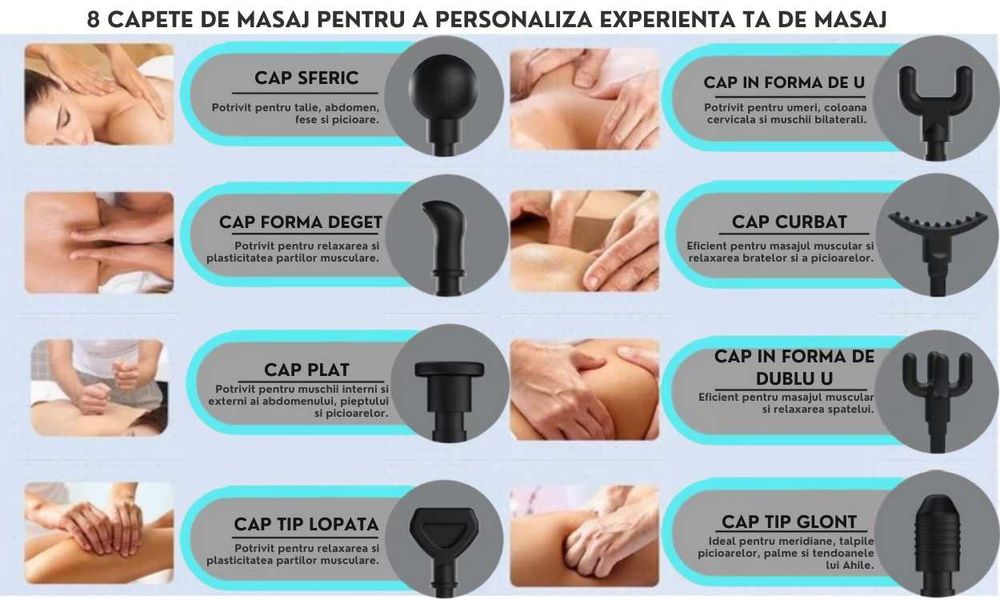 8 CAPETE DE MASAJ PENTRU A PERSONALIZA EXPERIENTA TA DE MASAJ

CAP SFERIC
Potrivit pentru talie, abdomen, fese si picioare.

CAP FORMA DEGET
Potrivit pentru relaxarea si plasticitatea partilor musculare.

CAP PLAT
Potrivit pentru muschii interni si externi ai abdomenului, pieptului si picioarelor.

CAP TIP LOPATA
Potrivit pentru relaxarea si plasticitatea partilor musculare.

CAP IN FORMA DE U
Potrivit pentru umeri, coloana cervicala si muschii bilaterali.

CAP CURBAT
Eficient pentru masajul muscular si relaxarea bratelor si a picioarelor.

CAP IN FORMA DE DUBLU U
Eficient pentru masajul muscular si relaxarea spatelui.

CAP TIP GLONT
Ideal pentru meridiane, talpile picioarelor, palme si tendoanele lui Ahile.