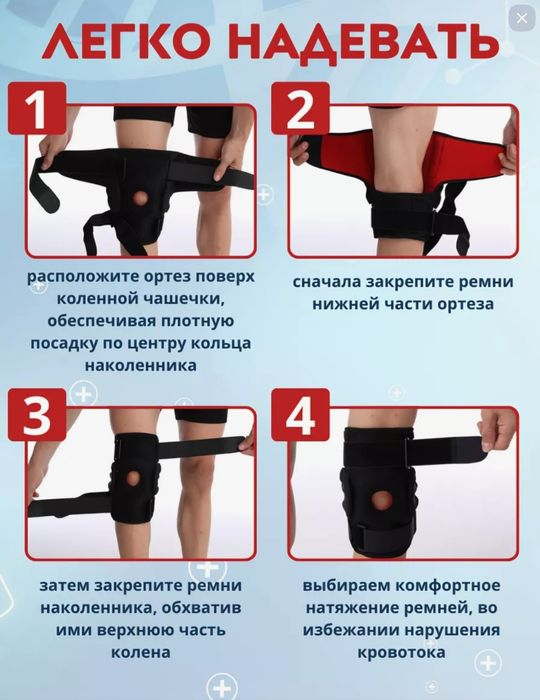 ЛЕГКО НАДЕВАТЬ

1

расположите ортез поверх коленной чашечки, обеспечивая плотную посадку по центру кольца наколенника

2

сначала закрепите ремни нижней части ортеза

3

затем закрепите ремни наколенника, обхватив ими верхнюю часть колена

4

выбираем комфортное натяжение ремней, во избежании нарушения кровотока