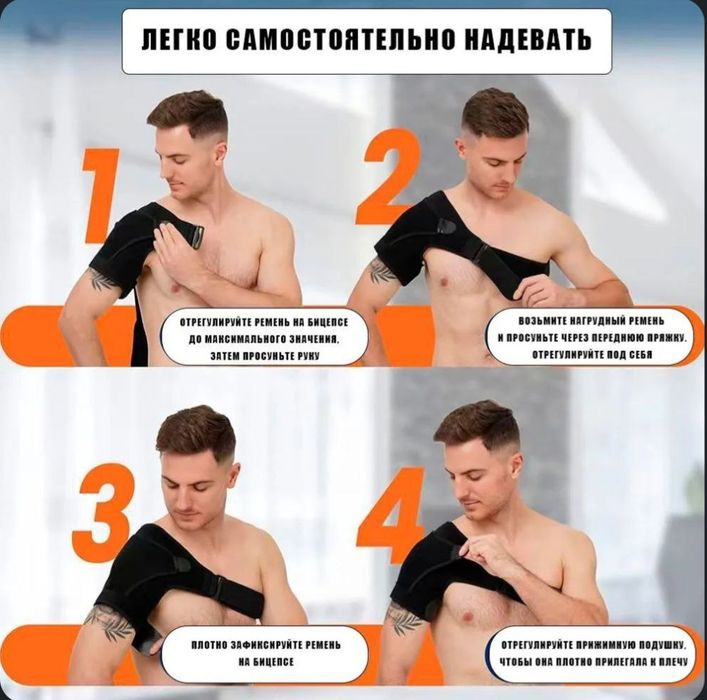 ЛЕГКО САМОСТОЯТЕЛЬНО НАДЕВАТЬ

1

ОТРЕГУЛИРУЙТЕ РЕМЕНЬ НА БИЦЕПСЕ ДО МАКСИМАЛЬНОГО ЗНАЧЕНИЯ, ЗАТЕМ ПРОСУНЬТЕ РУКУ

2

ВОЗЬМИТЕ НАГРУДНЫЙ РЕМЕНЬ И ПРОСУНЬТЕ ЧЕРЕЗ ПЕРЕДНЮЮ ПРЯЖКУ, ОТРЕГУЛИРУЙТЕ ПОД СЕБЯ

3

ПЛОТНО ЗАФИКСИРУЙТЕ РЕМЕНЬ НА БИЦЕПСЕ

4

ОТРЕГУЛИРУЙТЕ ПРИЖИМНУЮ ПОДУШКУ, ЧТОБЫ ОНА ПЛОТНО ПРИЛЕГАЛА К ПЛЕЧУ