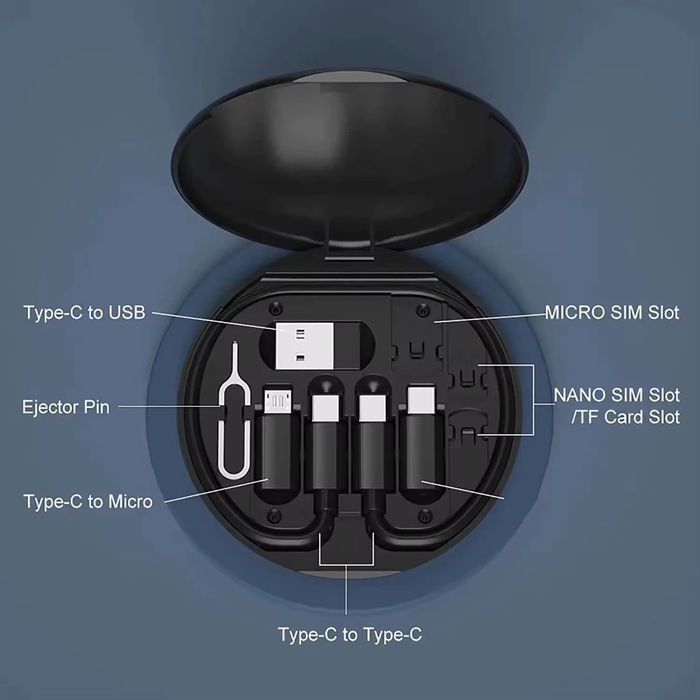 Type-C to USB

MICRO SIM Slot

Ejector Pin

NANO SIM Slot
/TF Card Slot

Type-C to Micro

Type-C to Type-C