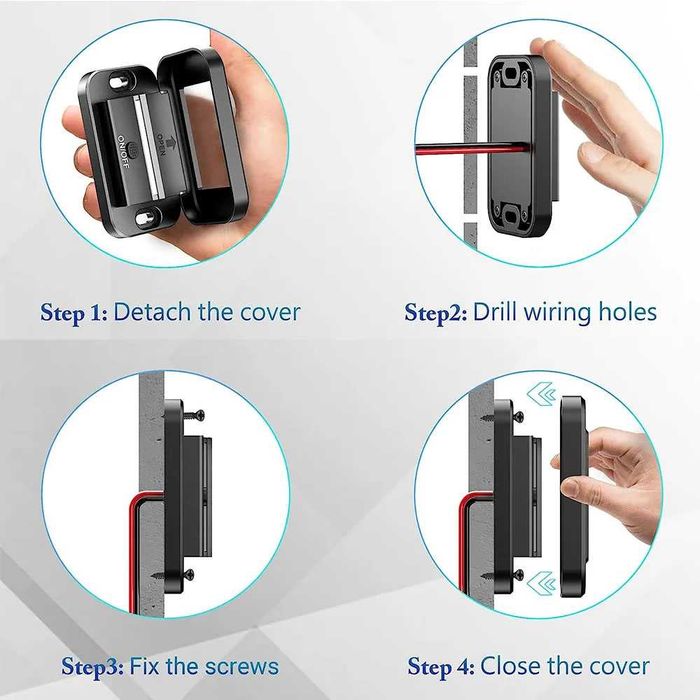 ON/OFF
OPEN

Step 1: Detach the cover

Step2: Drill wiring holes

Step3: Fix the screws

Step 4: Close the cover