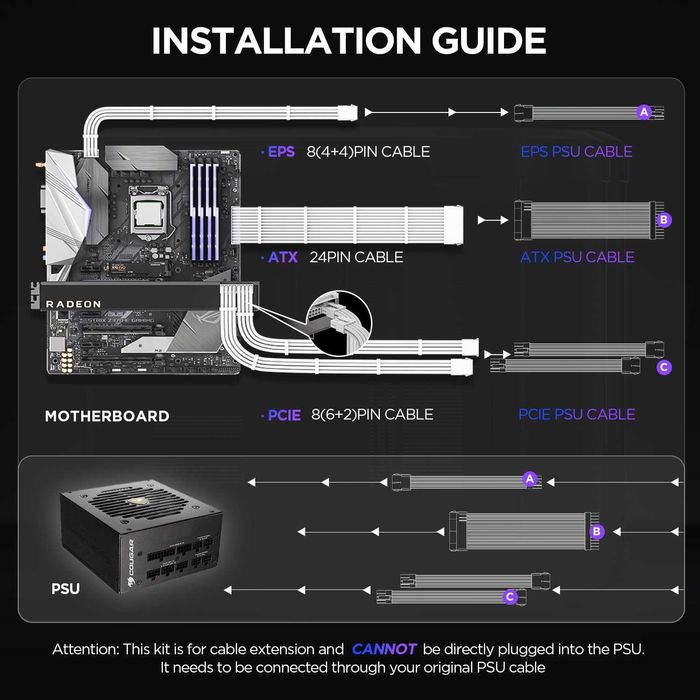 INSTALLATION GUIDE

A

· EPS 8(4+4)PIN CABLE

EPS PSU CABLE

B

· ATX 24PIN CABLE

ATX PSU CABLE

RADEON

C

MOTHERBOARD

· PCIE 8(6+2)PIN CABLE

PCIE PSU CABLE

A

B

C

COUGAR

PSU

Attention: This kit is for cable extension and CANNOT be directly plugged into the PSU. It needs to be connected through your original PSU cable