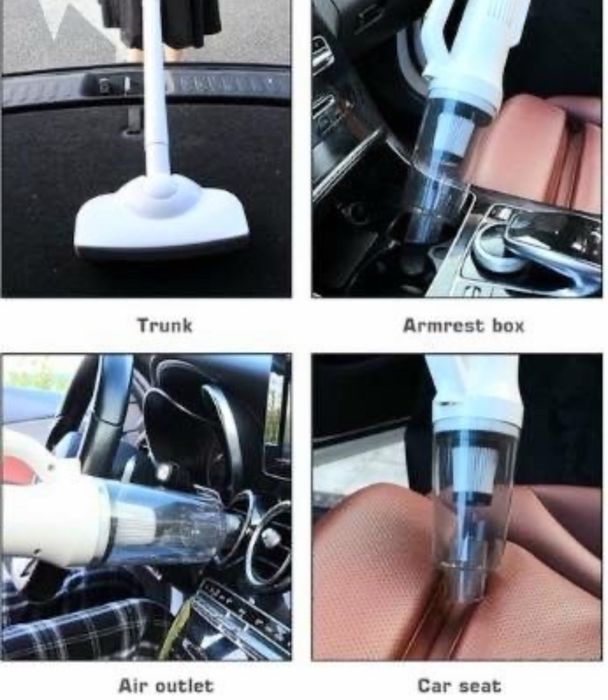 Trunk

Armrest box

Air outlet

Car seat