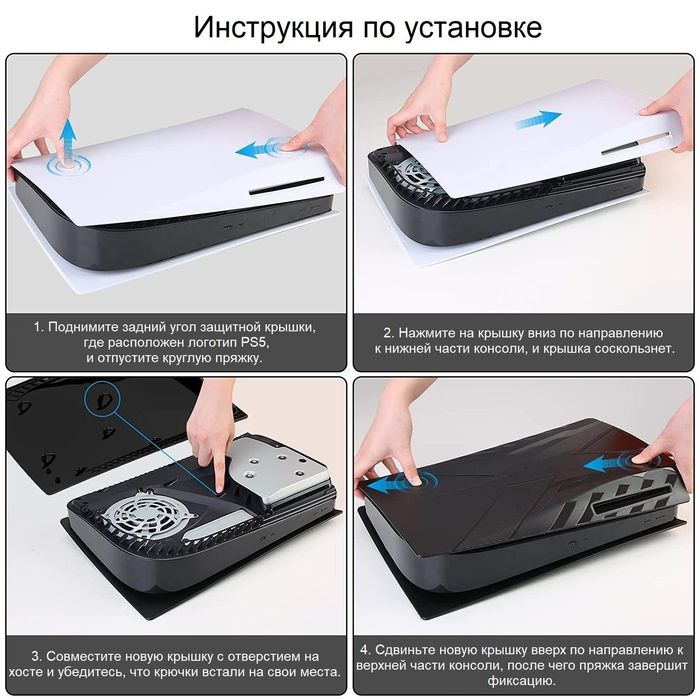 Инструкция по установке

1. Поднимите задний угол защитной крышки, где расположен логотип PS5, и отпустите круглую пряжку.

2. Нажмите на крышку вниз по направлению к нижней части консоли, и крышка соскользнет.

3. Совместите новую крышку с отверстием на хосте и убедитесь, что крючки встали на свои места.

4. Сдвиньте новую крышку вверх по направлению к верхней части консоли, после чего пряжка завершит фиксацию.