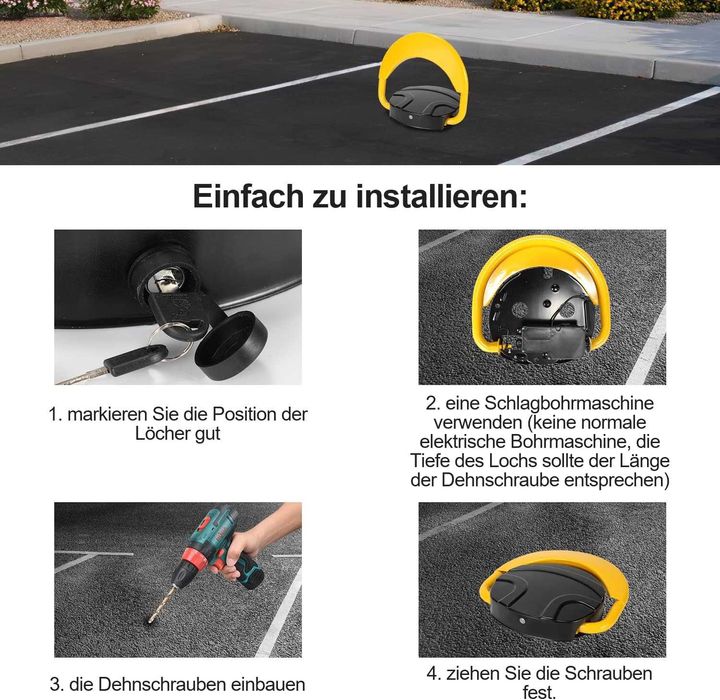 Einfach zu installieren:

1. markieren Sie die Position der Löcher gut

2. eine Schlagbohrmaschine verwenden (keine normale elektrische Bohrmaschine, die Tiefe des Lochs sollte der Länge der Dehnschraube entsprechen)

3. die Dehnschrauben einbauen

4. ziehen Sie die Schrauben fest.