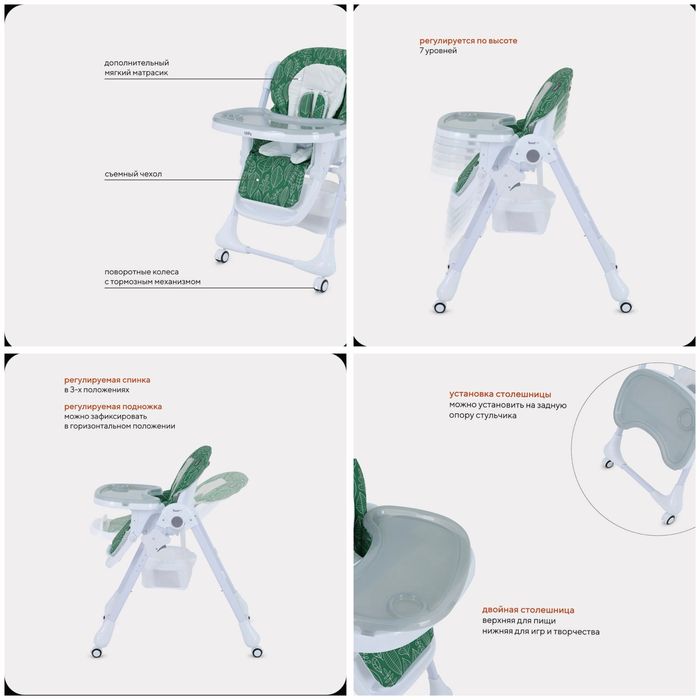 дополнительный мягкий матрасик

съемный чехол

поворотные колеса с тормозным механизмом

регулируется по высоте
7 уровней

регулируемая спинка
в 3-х положениях

регулируемая подножка
можно зафиксировать в горизонтальном положении

установка столешницы
можно установить на заднюю опору стульчика

двойная столешница
верхняя для пищи
нижняя для игр и творчества