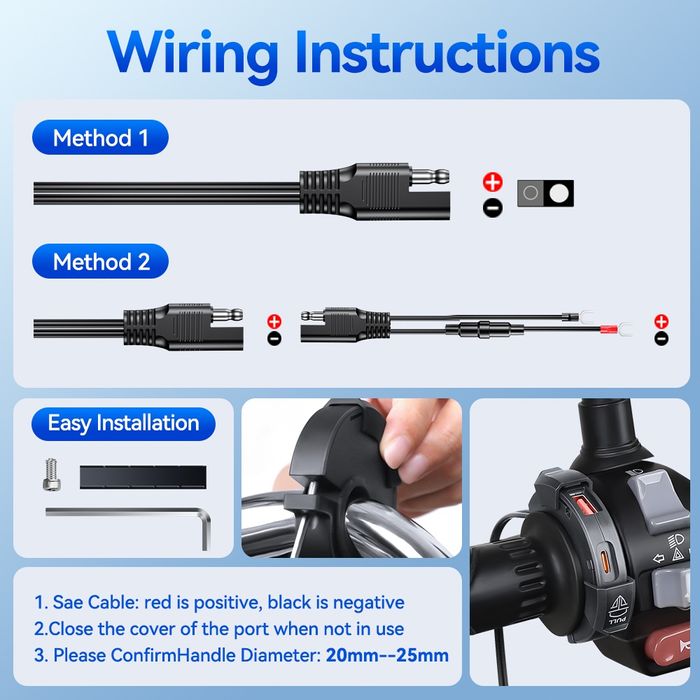 Wiring Instructions

Method 1

Method 2

Easy Installation

PULL

1. Sae Cable: red is positive, black is negative
2.Close the cover of the port when not in use
3. Please ConfirmHandle Diameter: 20mm--25mm