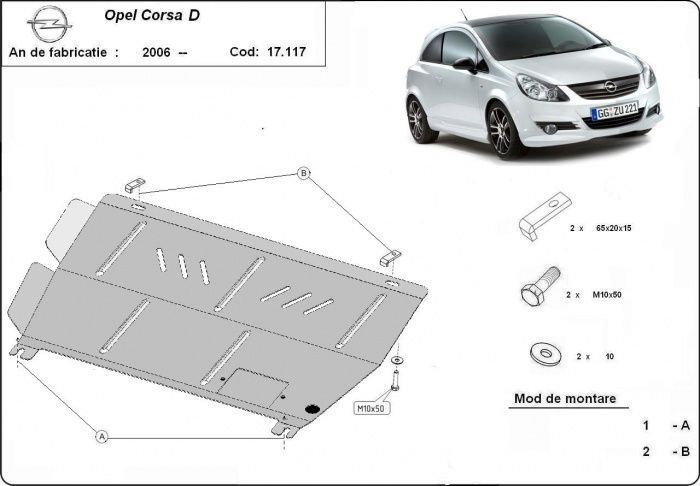 Opel Corsa D

An de fabricatie : 2006 -- Cod: 17.117

GG ZU 221

B

2 x 65x20x15

2 x M10x50

2 x 10

M10x50

A

Mod de montare

1 - A

2 - B