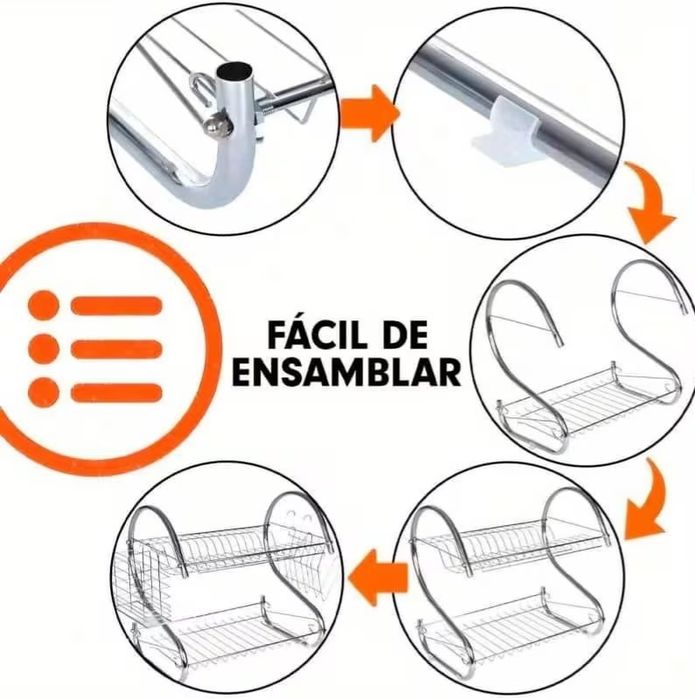 FÁCIL DE ENSAMBLAR