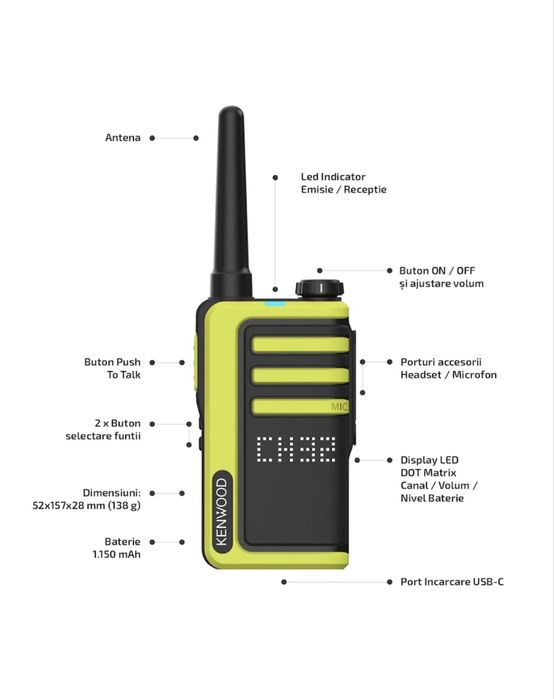 Antena

Led Indicator
Emisie / Receptie

Buton ON / OFF
și ajustare volum

Buton Push
To Talk

Porturi accesorii
Headset / Microfon

MIC

2 x Buton
selectare funtii

CH32

Display LED
DOT Matrix
Canal / Volum /
Nivel Baterie

Dimensiuni:
52x157x28 mm (138 g)

KENWOOD

Baterie
1.150 mAh

Port Incarcare USB-C