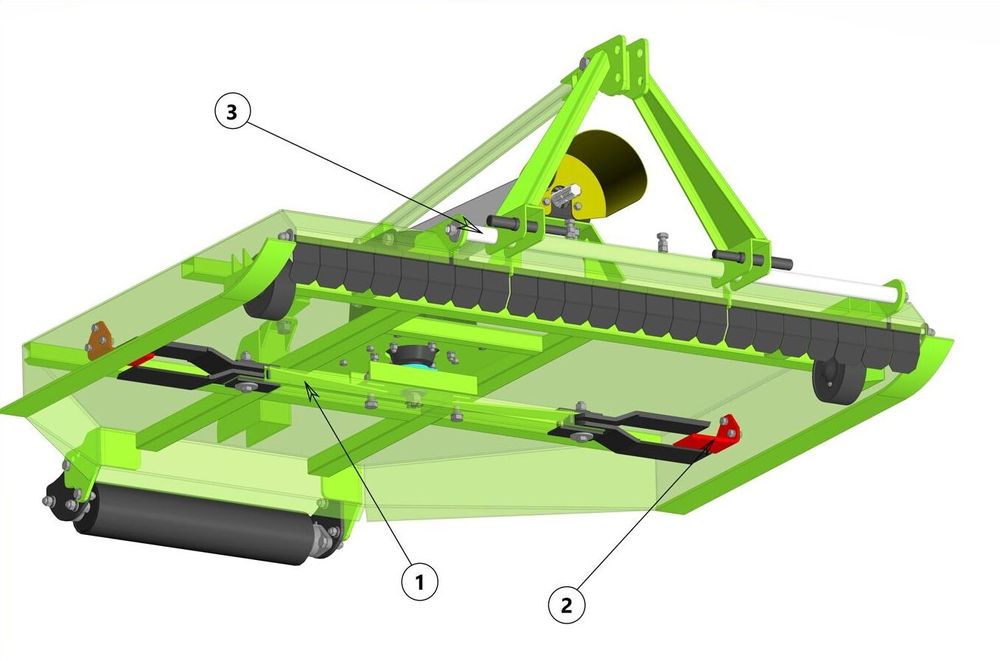 3
1
2