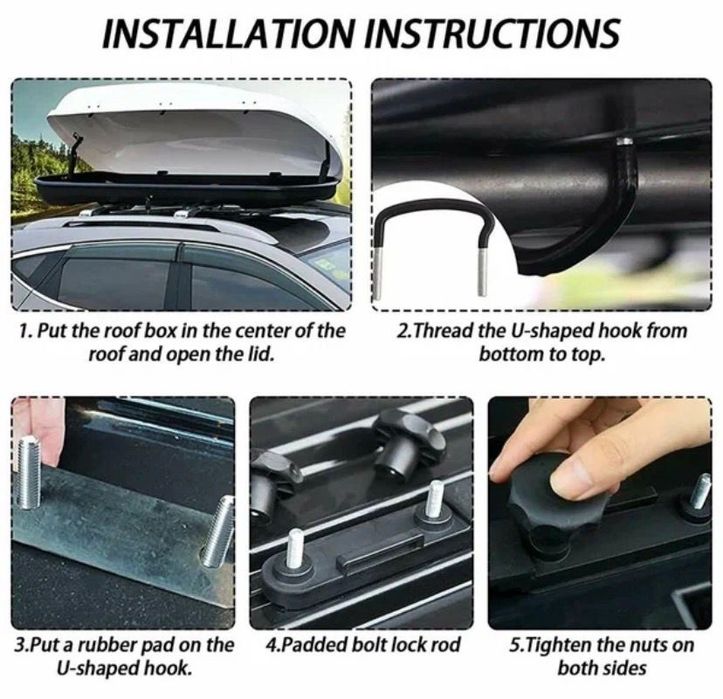 INSTALLATION INSTRUCTIONS

1. Put the roof box in the center of the roof and open the lid.

2.Thread the U-shaped hook from bottom to top.

3.Put a rubber pad on the U-shaped hook.

4.Padded bolt lock rod

5.Tighten the nuts on both sides