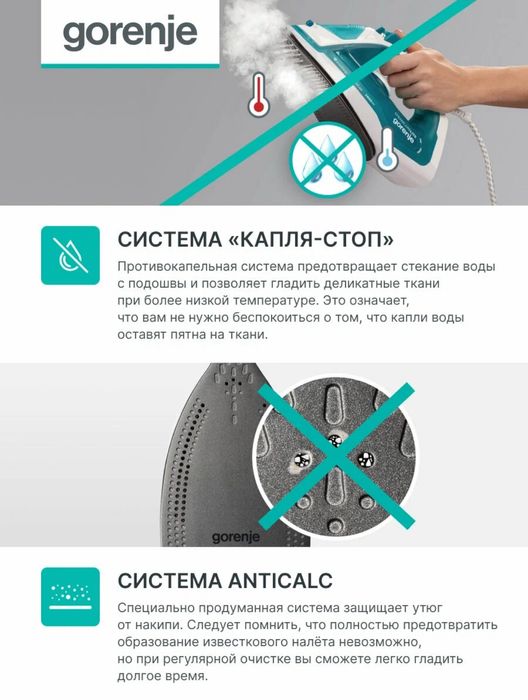 gorenje

gorenje

СИСТЕМА «КАПЛЯ-СТОП»

Противокапельная система предотвращает стекание воды с подошвы и позволяет гладить деликатные ткани при более низкой температуре. Это означает, что вам не нужно беспокоиться о том, что капли воды оставят пятна на ткани.

gorenje

СИСТЕМА ANTICALC

Специально продуманная система защищает утюг от накипи. Следует помнить, что полностью предотвратить образование известкового налёта невозможно, но при регулярной очистке вы сможете легко гладить долгое время.