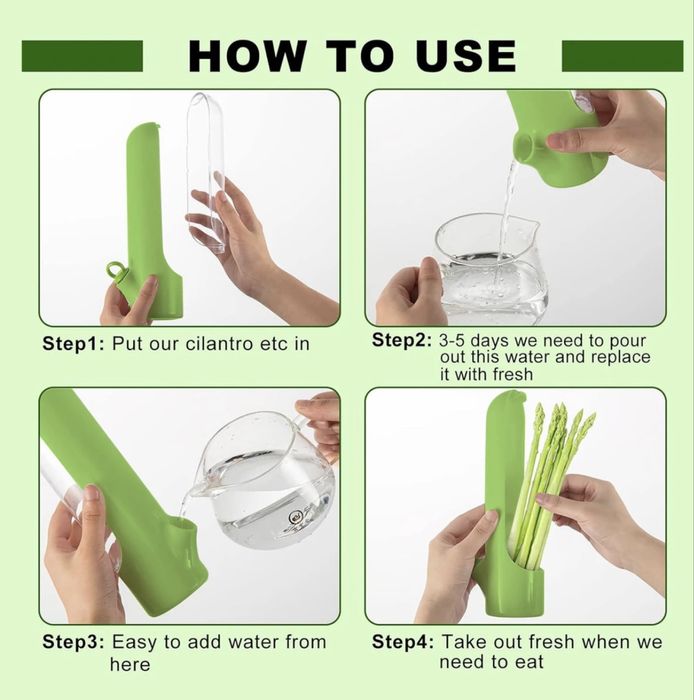 HOW TO USE

Step1: Put our cilantro etc in

Step2: 3-5 days we need to pour out this water and replace it with fresh

Step3: Easy to add water from here

Step4: Take out fresh when we need to eat