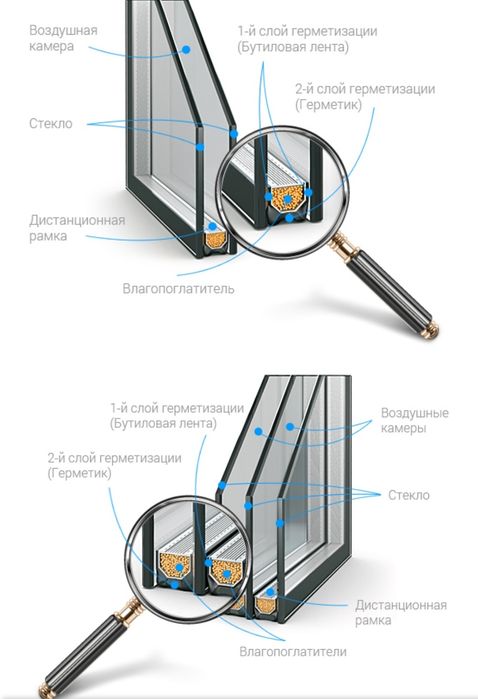 Воздушная камера

1-й слой герметизации (Бутиловая лента)

2-й слой герметизации (Герметик)

Стекло

Дистанционная рамка

Влагопоглатитель

1-й слой герметизации (Бутиловая лента)

Воздушные камеры

2-й слой герметизации (Герметик)

Стекло

Дистанционная рамка

Влагопоглатители