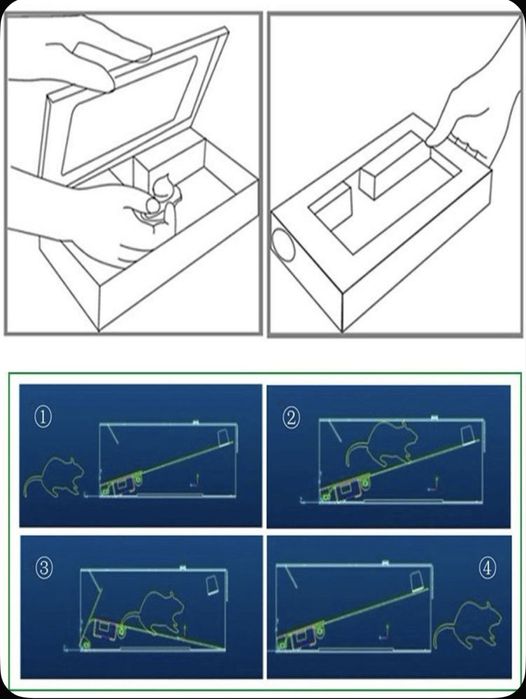 ①

②

③

④