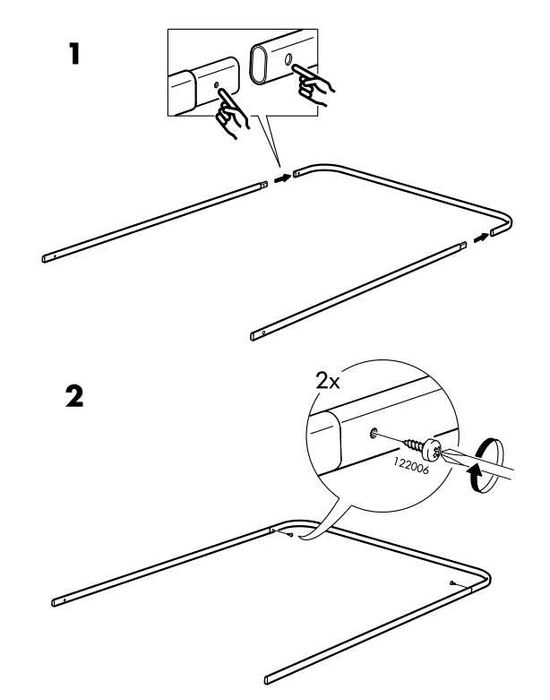 1

2

2x

122006