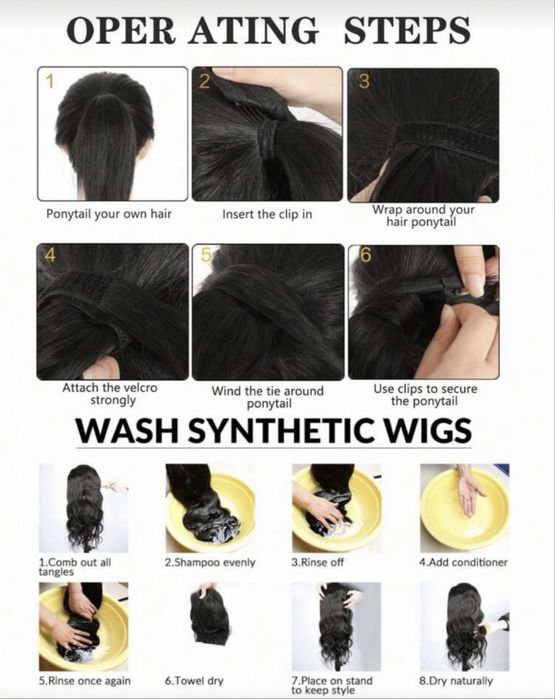 OPER ATING STEPS

1

Ponytail your own hair

2

Insert the clip in

3

Wrap around your hair ponytail

4

Attach the velcro strongly

5

Wind the tie around ponytail

6

Use clips to secure the ponytail

WASH SYNTHETIC WIGS

1.Comb out all tangles

2.Shampoo evenly

3.Rinse off

4.Add conditioner

5.Rinse once again

6.Towel dry

7.Place on stand to keep style

8.Dry naturally