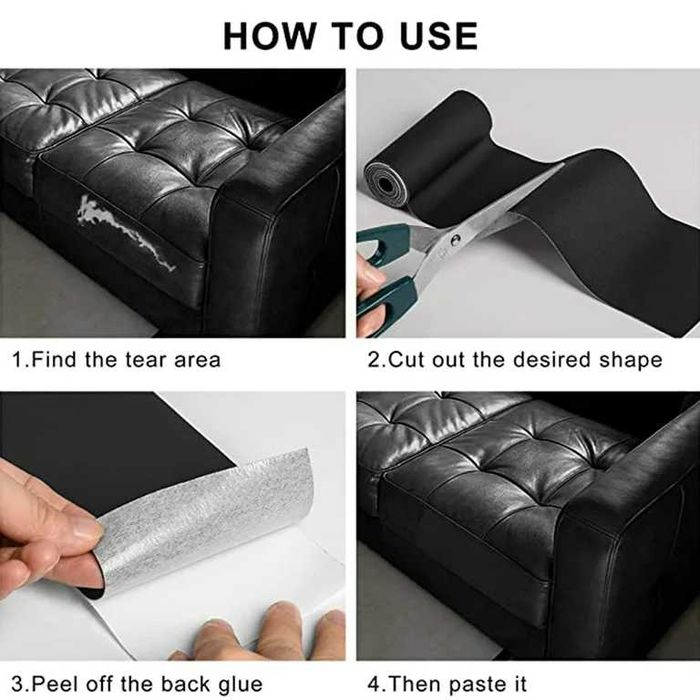 HOW TO USE

1.Find the tear area

2.Cut out the desired shape

3.Peel off the back glue

4.Then paste it