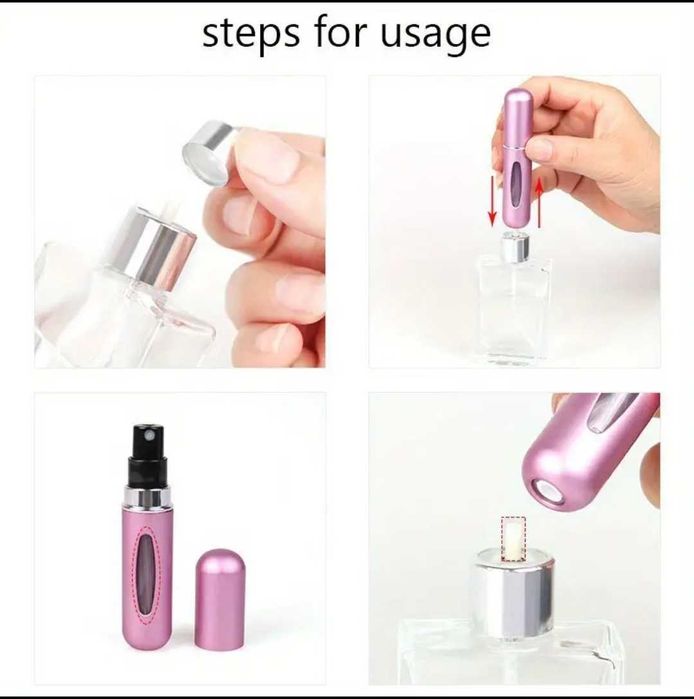 steps for usage