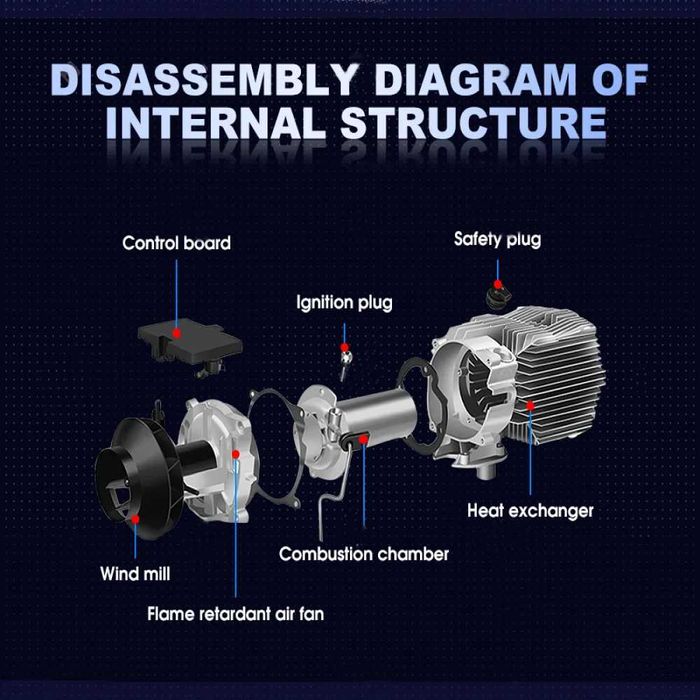 DISASSEMBLY DIAGRAM OF INTERNAL STRUCTURE

Control board

Safety plug

Ignition plug

Heat exchanger

Combustion chamber

Wind mill

Flame retardant air fan