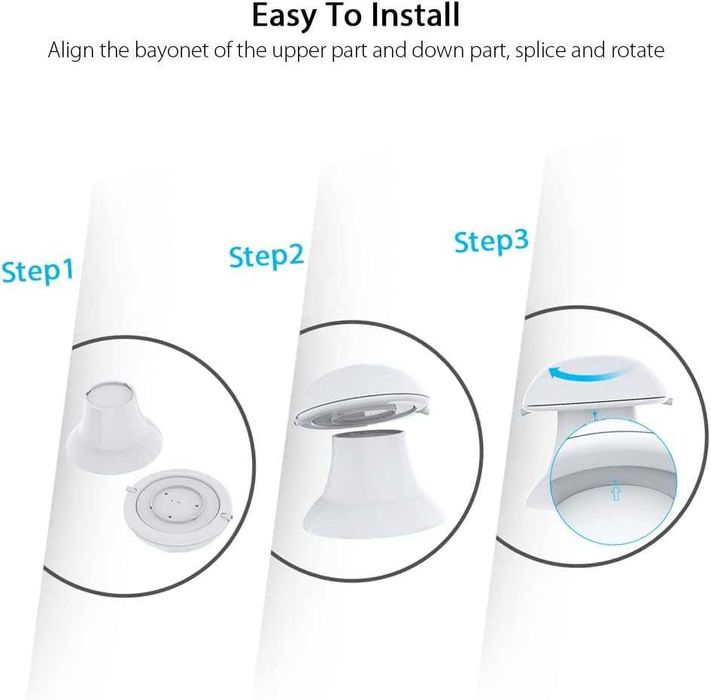 Easy To Install

Align the bayonet of the upper part and down part, splice and rotate

Step1

Step2

Step3