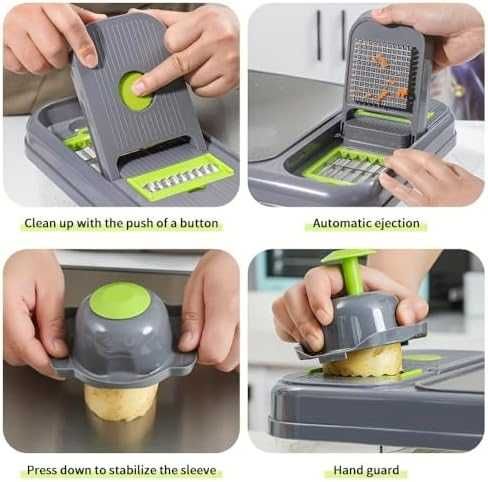 Clean up with the push of a button

Automatic ejection

Press down to stabilize the sleeve

Hand guard