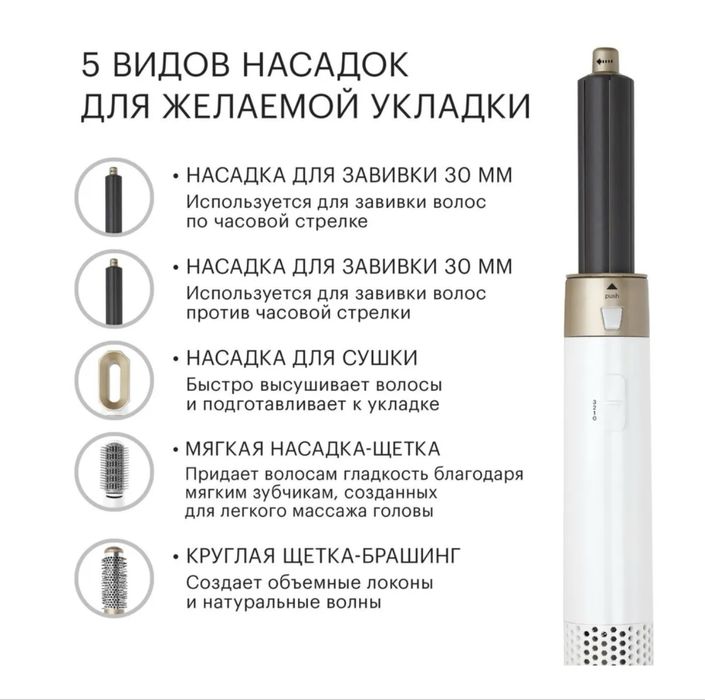 5 ВИДОВ НАСАДОК
ДЛЯ ЖЕЛАЕМОЙ УКЛАДКИ

• НАСАДКА ДЛЯ ЗАВИВКИ 30 ММ
Используется для завивки волос по часовой стрелке

• НАСАДКА ДЛЯ ЗАВИВКИ 30 ММ
Используется для завивки волос против часовой стрелки

• НАСАДКА ДЛЯ СУШКИ
Быстро высушивает волосы и подготавливает к укладке

• МЯГКАЯ НАСАДКА-ЩЕТКА
Придает волосам гладкость благодаря мягким зубчикам, созданных для легкого массажа головы

• КРУГЛАЯ ЩЕТКА-БРАШИНГ
Создает объемные локоны и натуральные волны

push

3 2 1 0