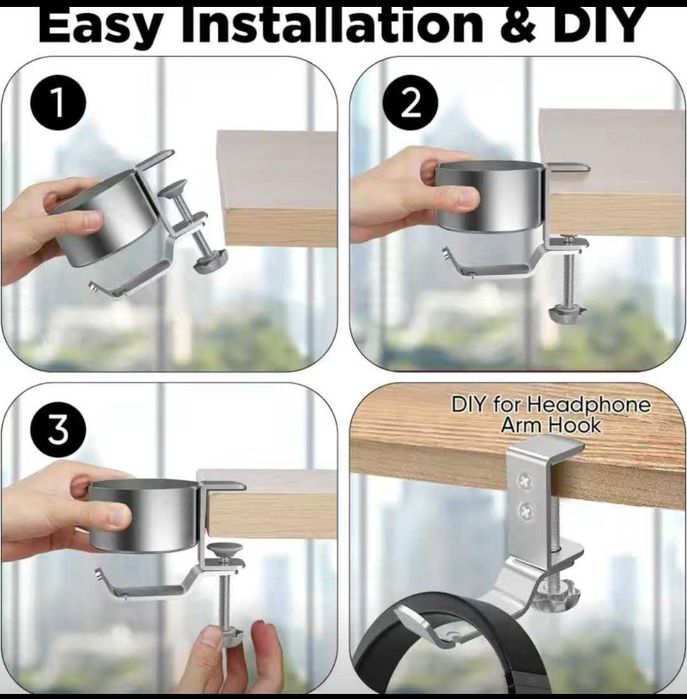 Easy Installation & DIY

1

2

3

DIY for Headphone Arm Hook