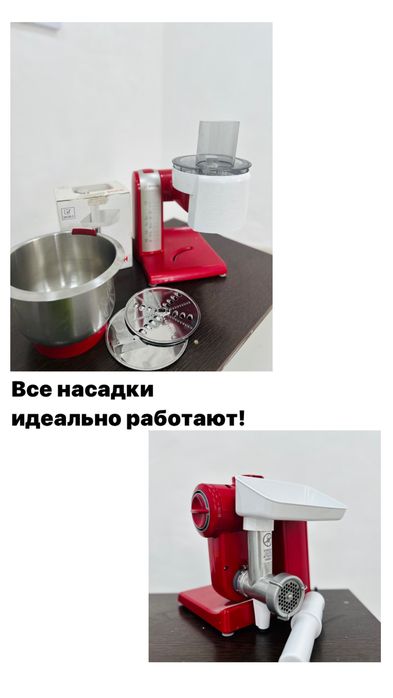 Все насадки идеально работают!