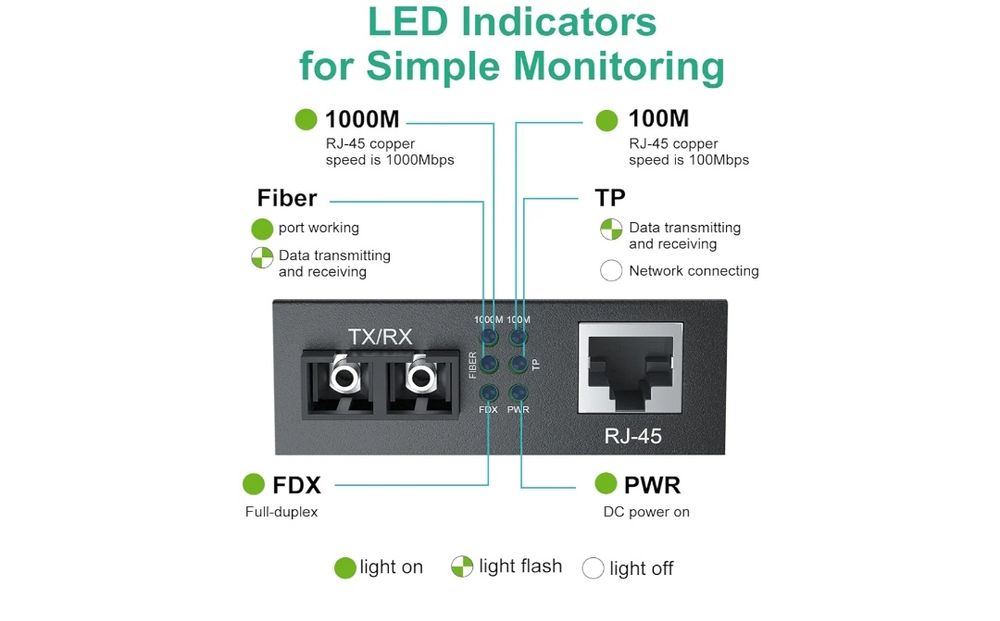 LED Indicators for Simple Monitoring

1000M
RJ-45 copper speed is 1000Mbps

100M
RJ-45 copper speed is 100Mbps

Fiber
port working
Data transmitting and receiving

TP
Data transmitting and receiving
Network connecting

TX/RX

1000M 100M
FIBER TP
FDX PWR

RJ-45

FDX
Full-duplex

PWR
DC power on

light on light flash light off