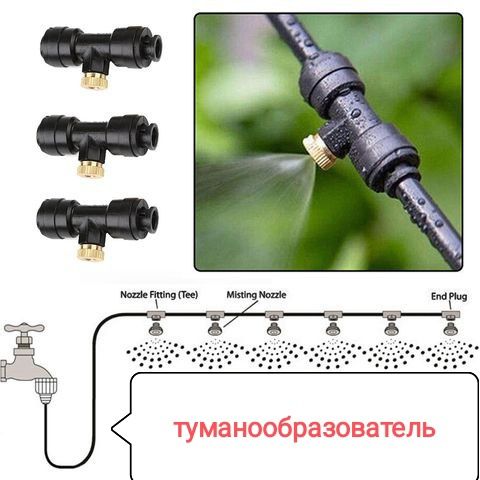 Nozzle Fitting (Tee)
Misting Nozzle
End Plug

туманообразователь