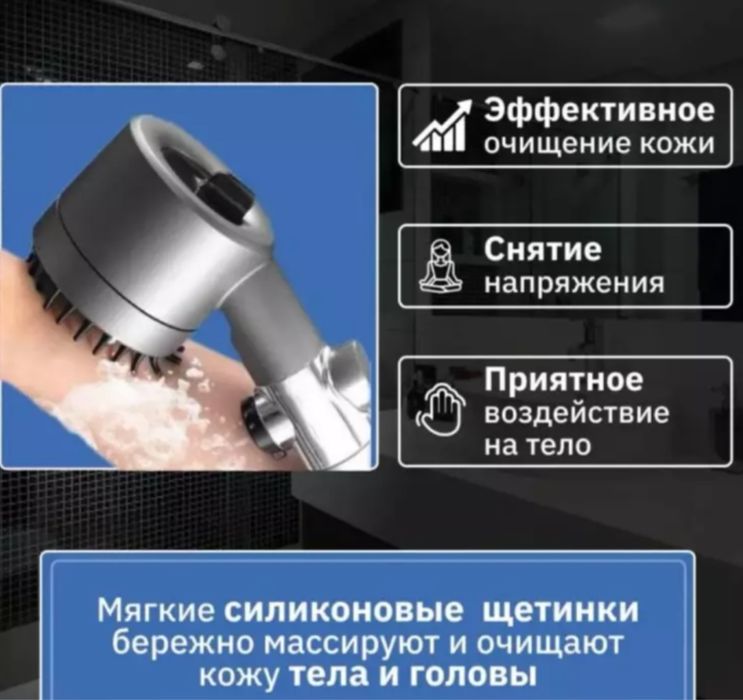 Эффективное очищение кожи

Снятие напряжения

Приятное воздействие на тело

Мягкие силиконовые щетинки бережно массируют и очищают кожу тела и головы