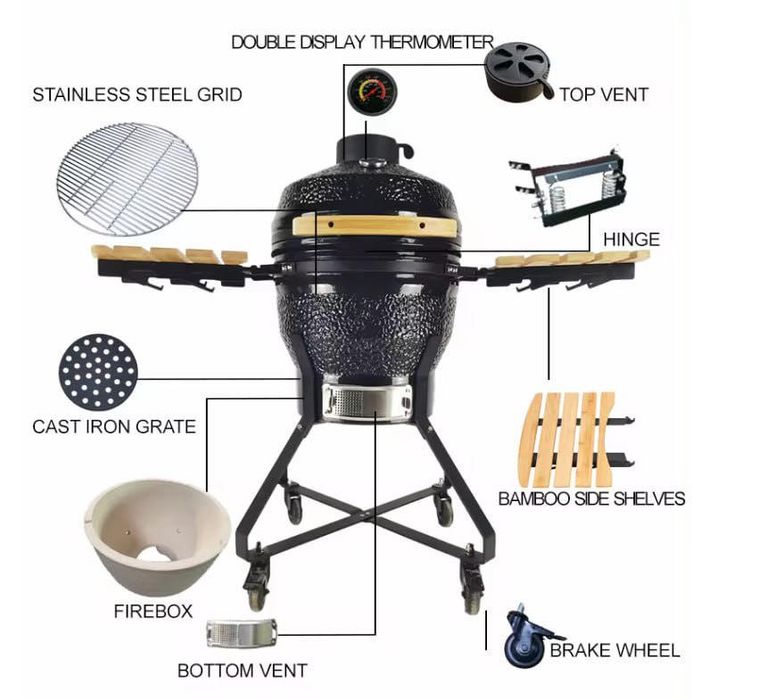 DOUBLE DISPLAY THERMOMETER

STAINLESS STEEL GRID

TOP VENT

HINGE

CAST IRON GRATE

BAMBOO SIDE SHELVES

FIREBOX

BOTTOM VENT

BRAKE WHEEL